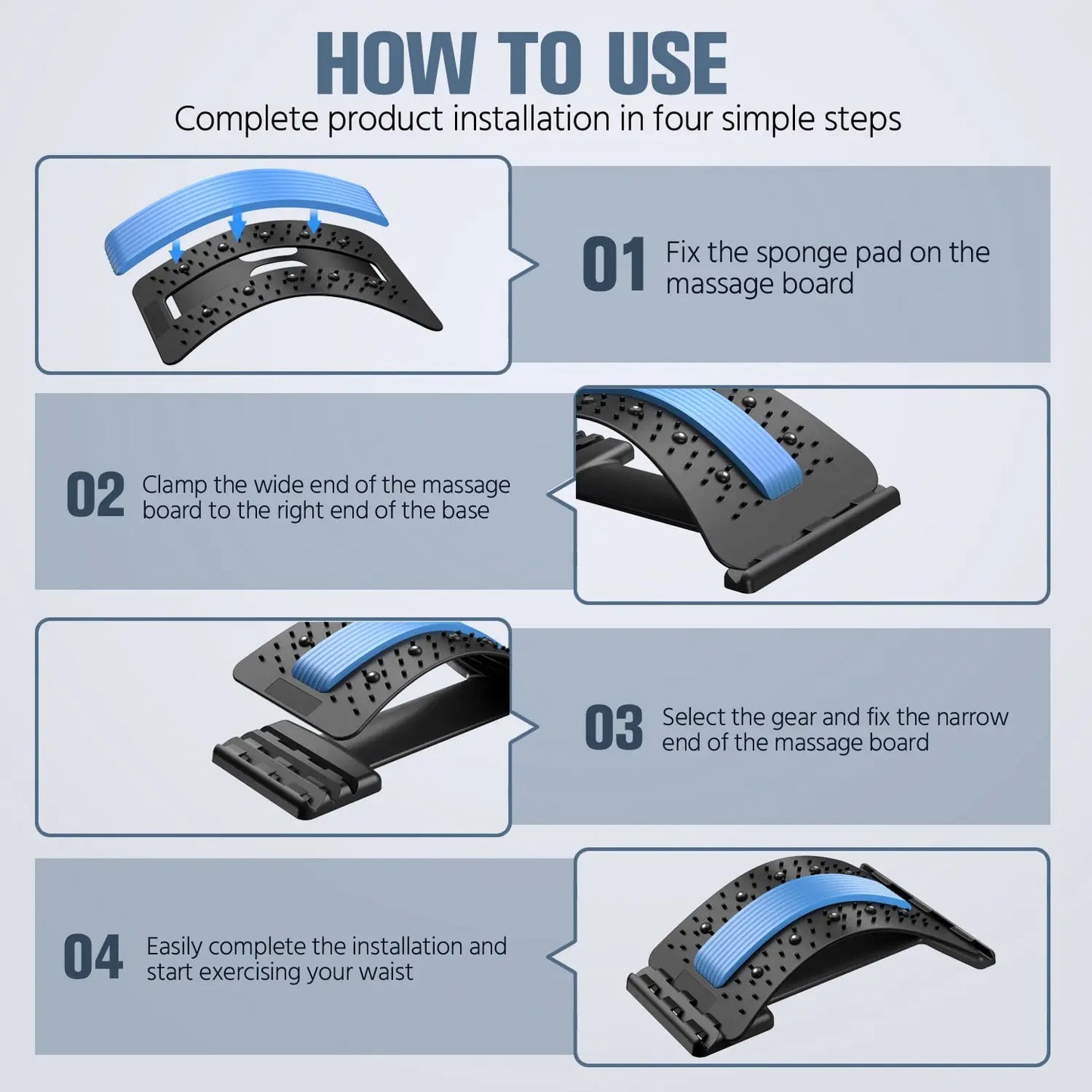 HOW TO USE

Complete product installation in four simple steps

01 Fix the sponge pad on the massage board

02 Clamp the wide end of the massage board to the right end of the base

03 Select the gear and fix the narrow end of the massage board

04 Easily complete the installation and start exercising your waist